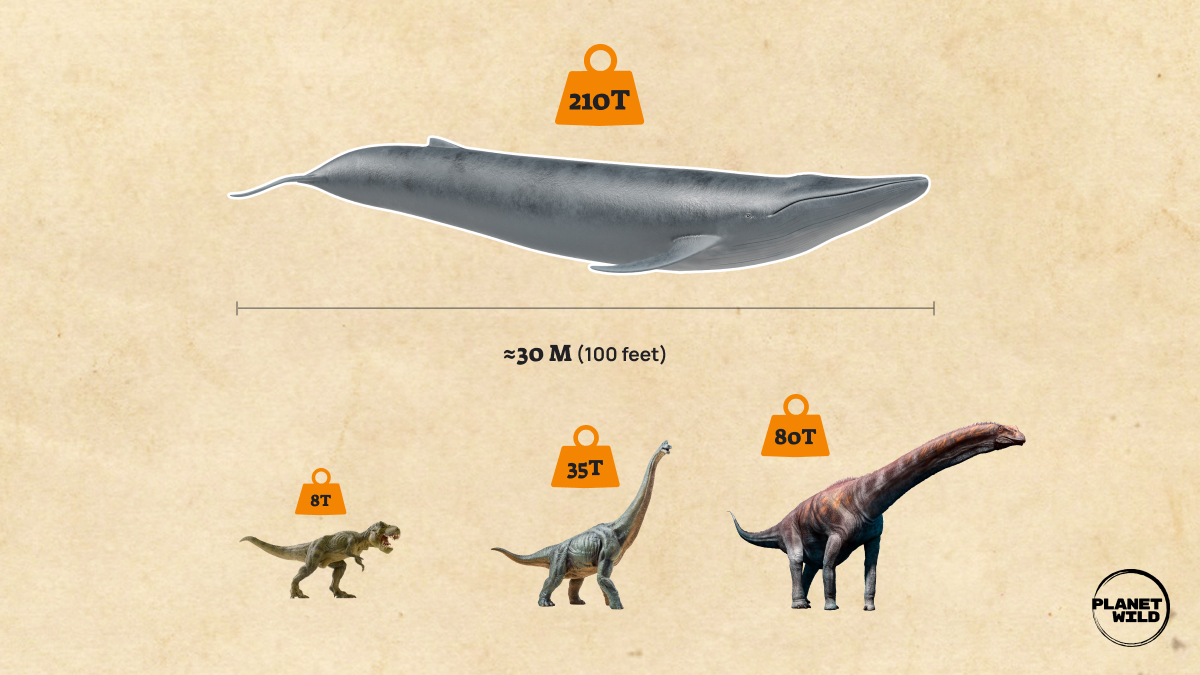 210T

≈30 M (100 feet)

8T

35T

80T

PLANET WILD